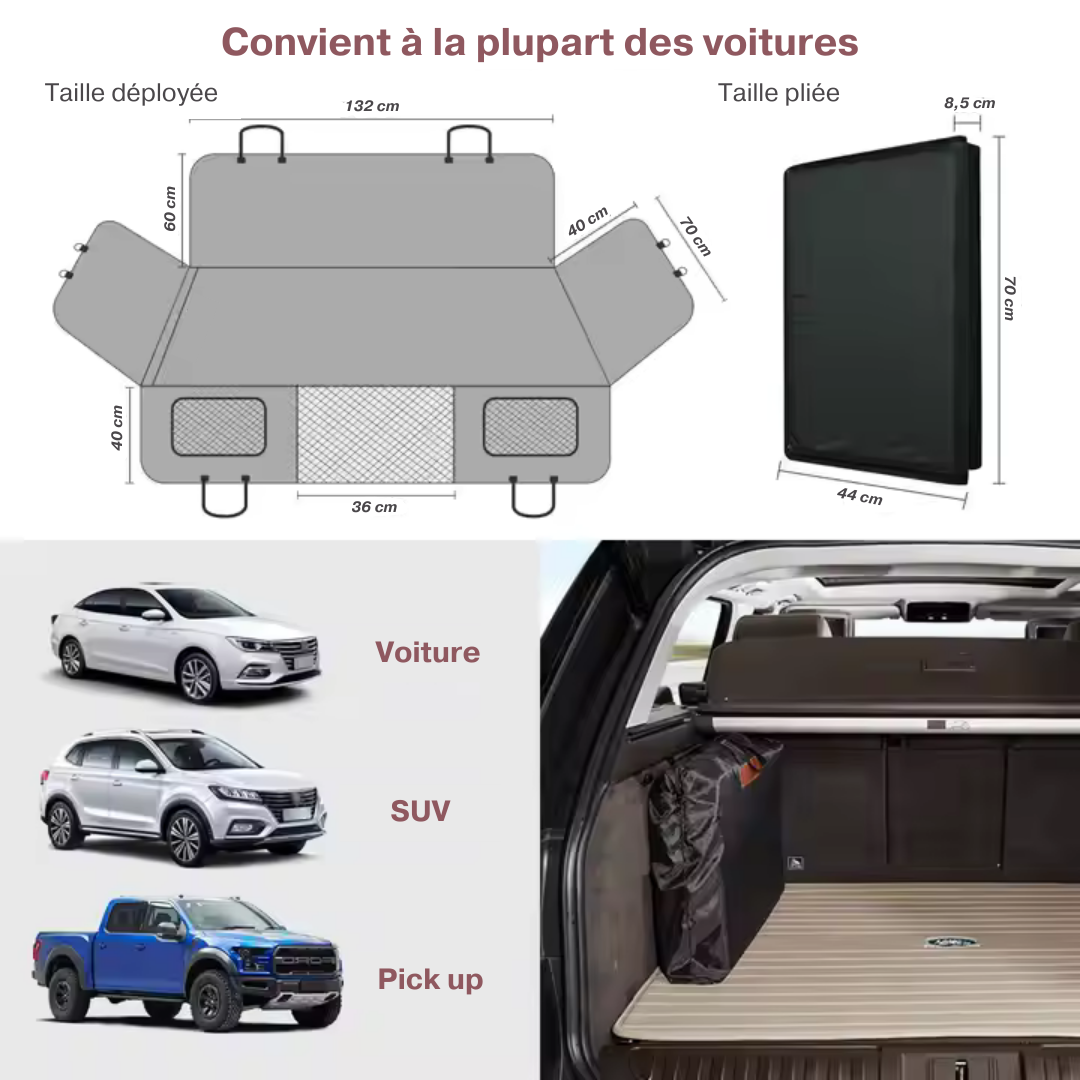 Convient à la plupart des voitures

Taille déployée

132 cm

60 cm

40 cm

70 cm

40 cm

36 cm

Taille pliée

8,5 cm

70 cm

44 cm

Voiture

SUV

Pick up